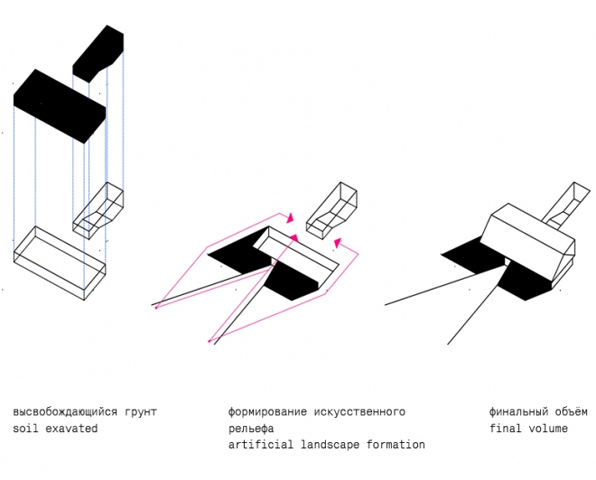 высвобождающийся грунт
soil exavated

формирование искусственного рельефа
artificial landscape formation

финальный объём
final volume